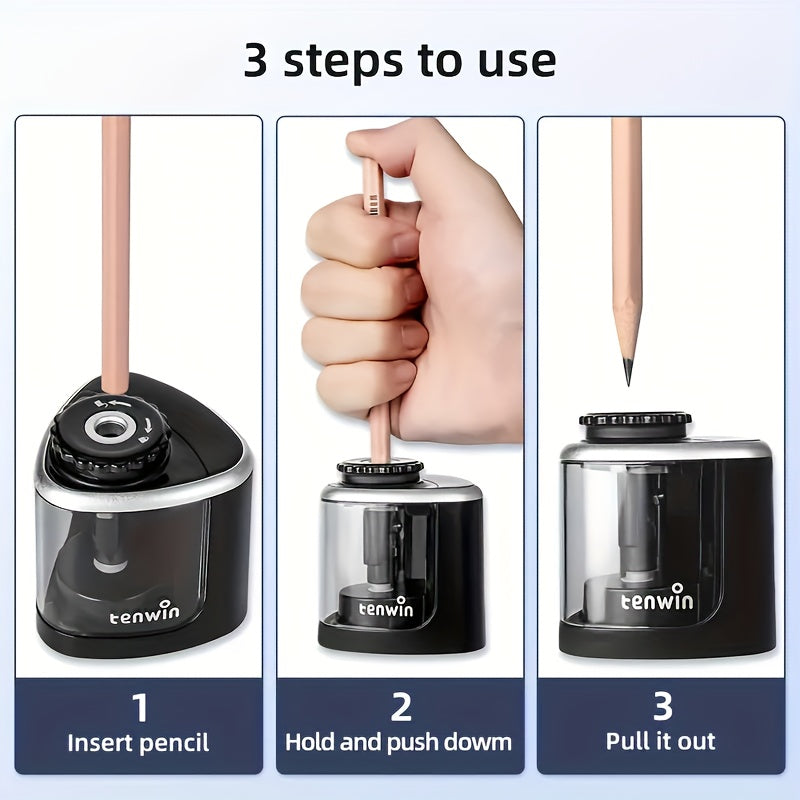 3 steps to use

tenwin

1
Insert pencil

tenwin

2
Hold and push dowm

tenwin

3
Pull it out